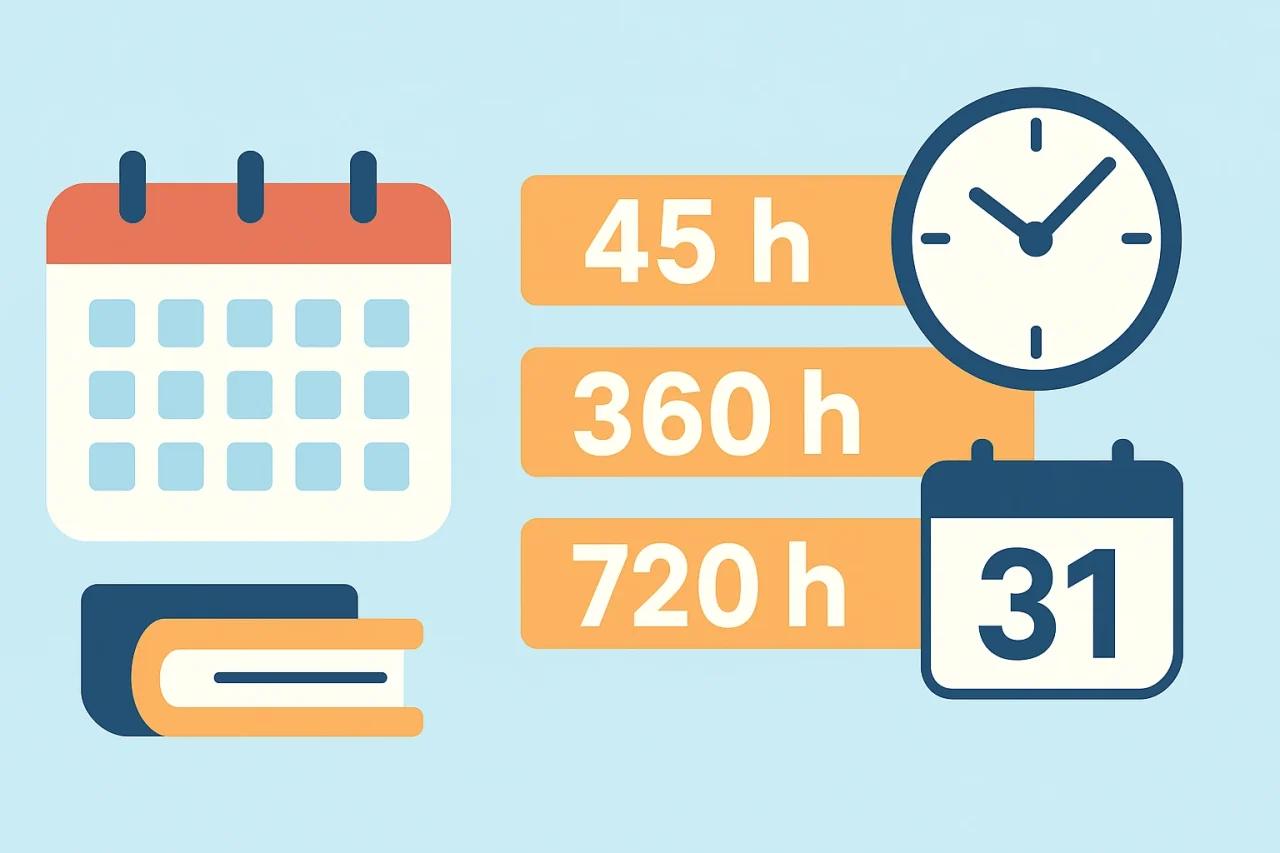 45 h

360 h

720 h

31